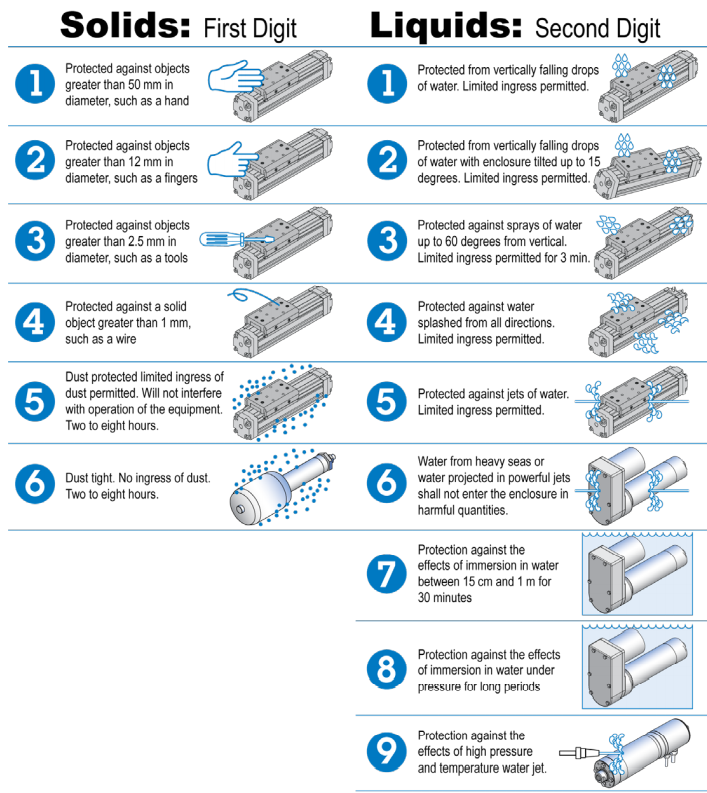 Solids: First Digit

1 Protected against objects greater than 50 mm in diameter, such as a hand

2 Protected against objects greater than 12 mm in diameter, such as a fingers

3 Protected against objects greater than 2.5 mm in diameter, such as a tools

4 Protected against a solid object greater than 1 mm, such as a wire

5 Dust protected limited ingress of dust permitted. Will not interfere with operation of the equipment. Two to eight hours.

6 Dust tight. No ingress of dust. Two to eight hours.

Liquids: Second Digit

1 Protected from vertically falling drops of water. Limited ingress permitted.

2 Protected from vertically falling drops of water with enclosure tilted up to 15 degrees. Limited ingress permitted.

3 Protected against sprays of water up to 60 degrees from vertical. Limited ingress permitted for 3 min.

4 Protected against water splashed from all directions. Limited ingress permitted.

5 Protected against jets of water. Limited ingress permitted.

6 Water from heavy seas or water projected in powerful jets shall not enter the enclosure in harmful quantities.

7 Protection against the effects of immersion in water between 15 cm and 1 m for 30 minutes

8 Protection against the effects of immersion in water under pressure for long periods

9 Protection against the effects of high pressure and temperature water jet.